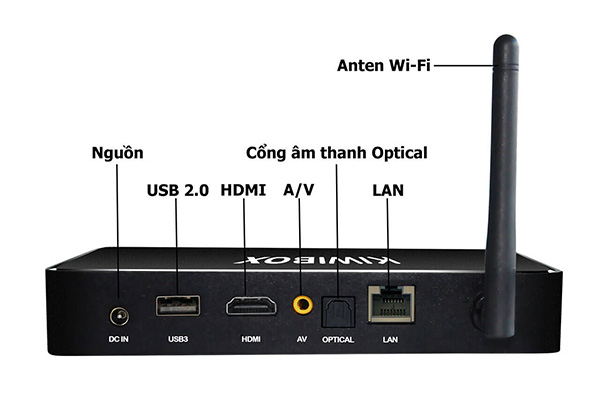 Anten Wi-Fi

Nguồn

Cổng âm thanh Optical

USB 2.0 HDMI A/V LAN

KIWIBOX

DC IN USB3 HDMI AV OPTICAL LAN